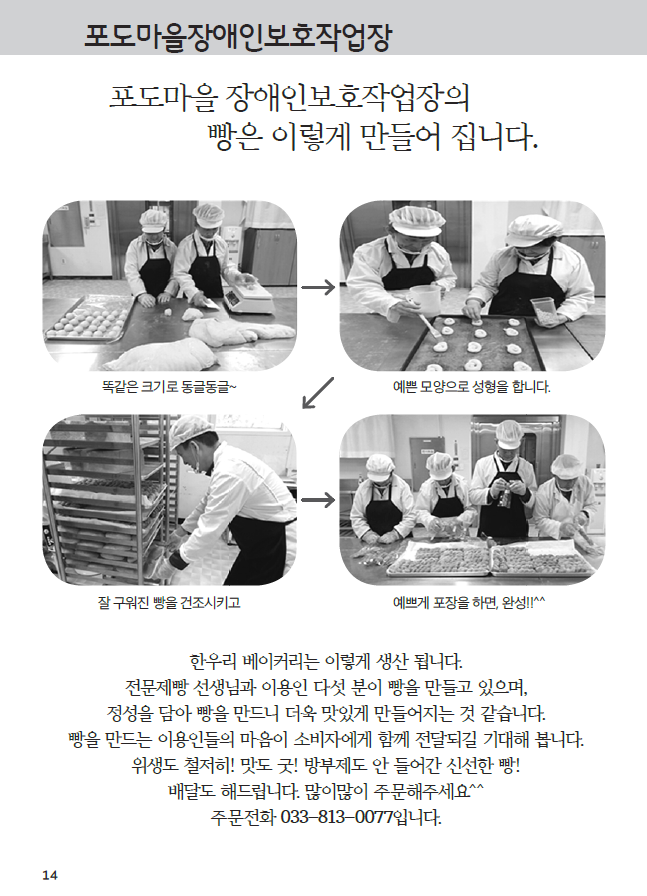 포도마을장애인보호작업장

포도마을 장애인보호작업장의
빵은 이렇게 만들어 집니다.

똑같은 크기로 동글동글~

예쁜 모양으로 성형을 합니다.

잘 구워진 빵을 건조시키고

예쁘게 포장을 하면, 완성!!^^

한우리 베이커리는 이렇게 생산 됩니다.
전문제빵 선생님과 이용인 다섯 분이 빵을 만들고 있으며,
정성을 담아 빵을 만드니 더욱 맛있게 만들어지는 것 같습니다.
빵을 만드는 이용인들의 마음이 소비자에게 함께 전달되길 기대해 봅니다.
위생도 철저히! 맛도 굿! 방부제도 안 들어간 신선한 빵!
배달도 해드립니다. 많이많이 주문해주세요^^
주문전화 033-813-0077입니다.

14